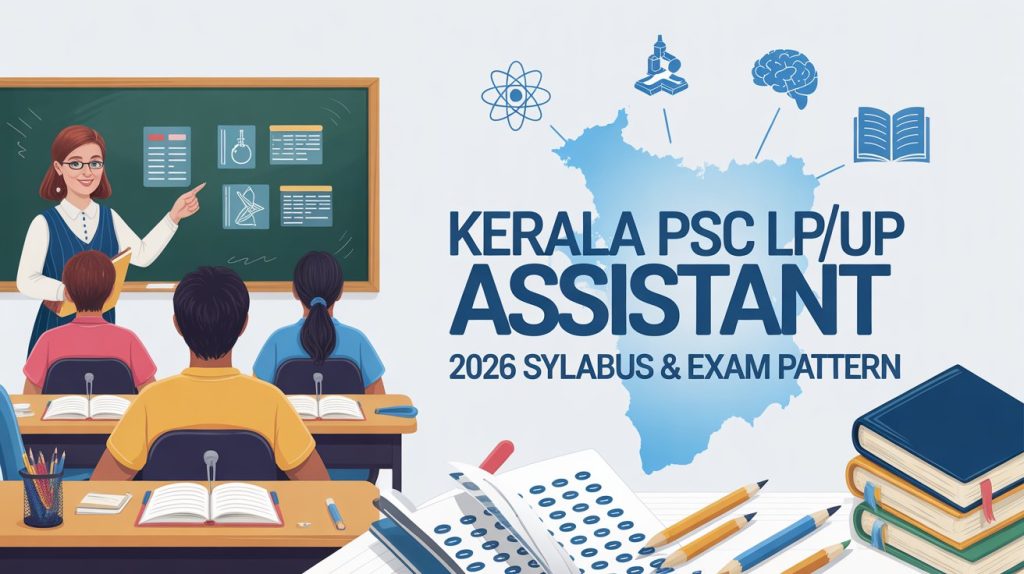 KERALA PSC LP/UP ASSISTANT

2026 SYLABUS & EXAM PATTERN